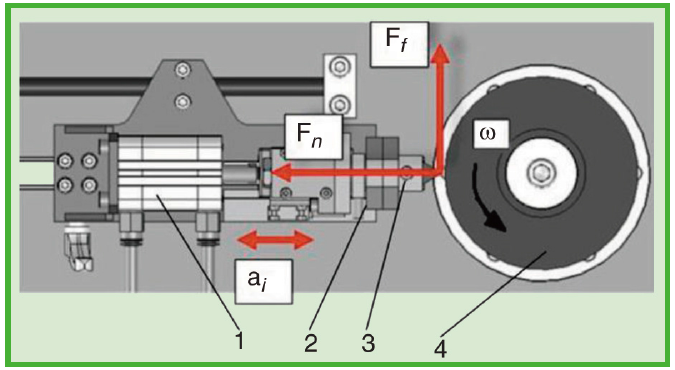 $F_f$

$F_n$

$\omega$

$a_i$

1

2

3

4