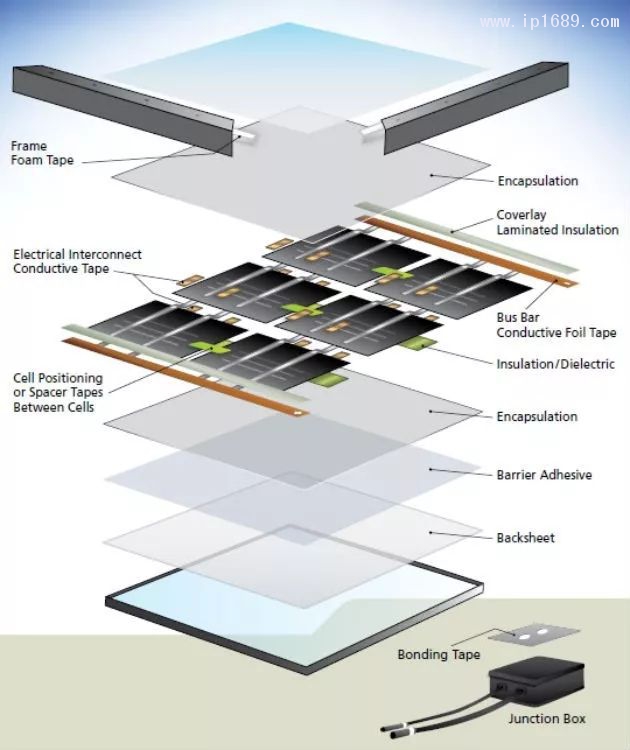 www.ip1689.com

Frame
Foam Tape

Encapsulation

Coverlay
Laminated Insulation

Electrical Interconnect
Conductive Tape

Bus Bar
Conductive Foil Tape

Insulation/Dielectric

Cell Positioning
or Spacer Tapes
Between Cells

Encapsulation

Barrier Adhesive

Backsheet

Bonding Tape

Junction Box