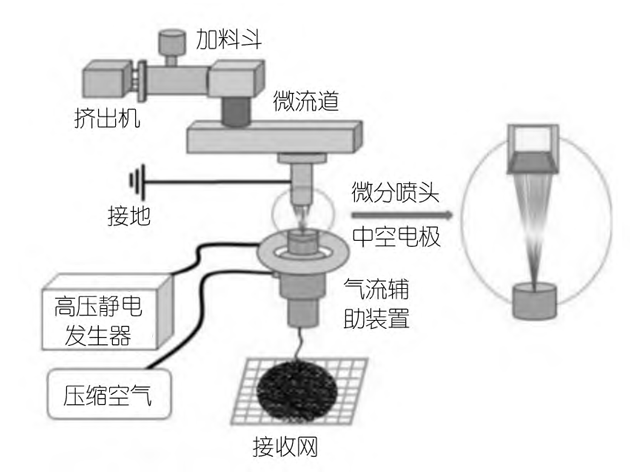 加料斗

挤出机

微流道

接地

微分喷头

中空电极

气流辅助装置

高压静电发生器

压缩空气

接收网