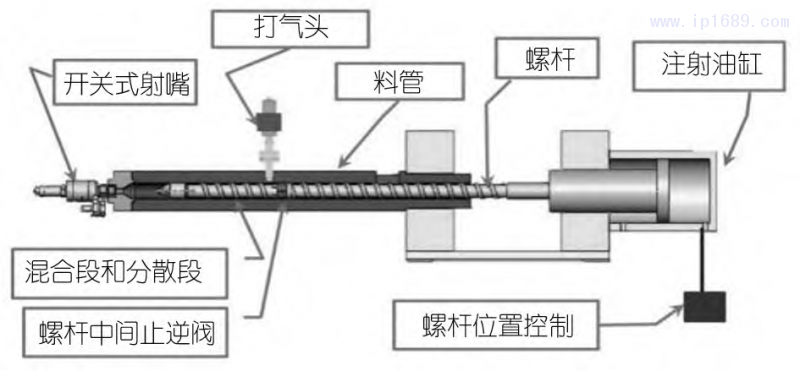 www.ip1689.com

打气头

开关式射嘴

料管

螺杆

注射油缸

混合段和分散段

螺杆中间止逆阀

螺杆位置控制