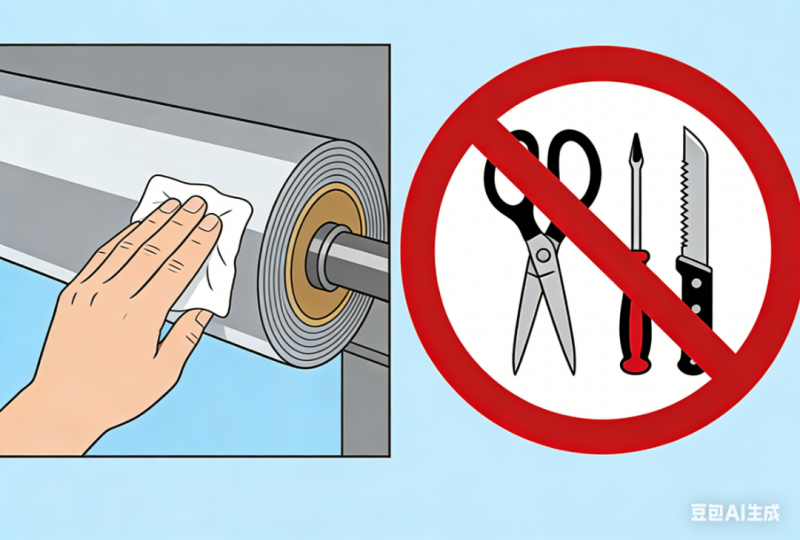 豆包AI生成